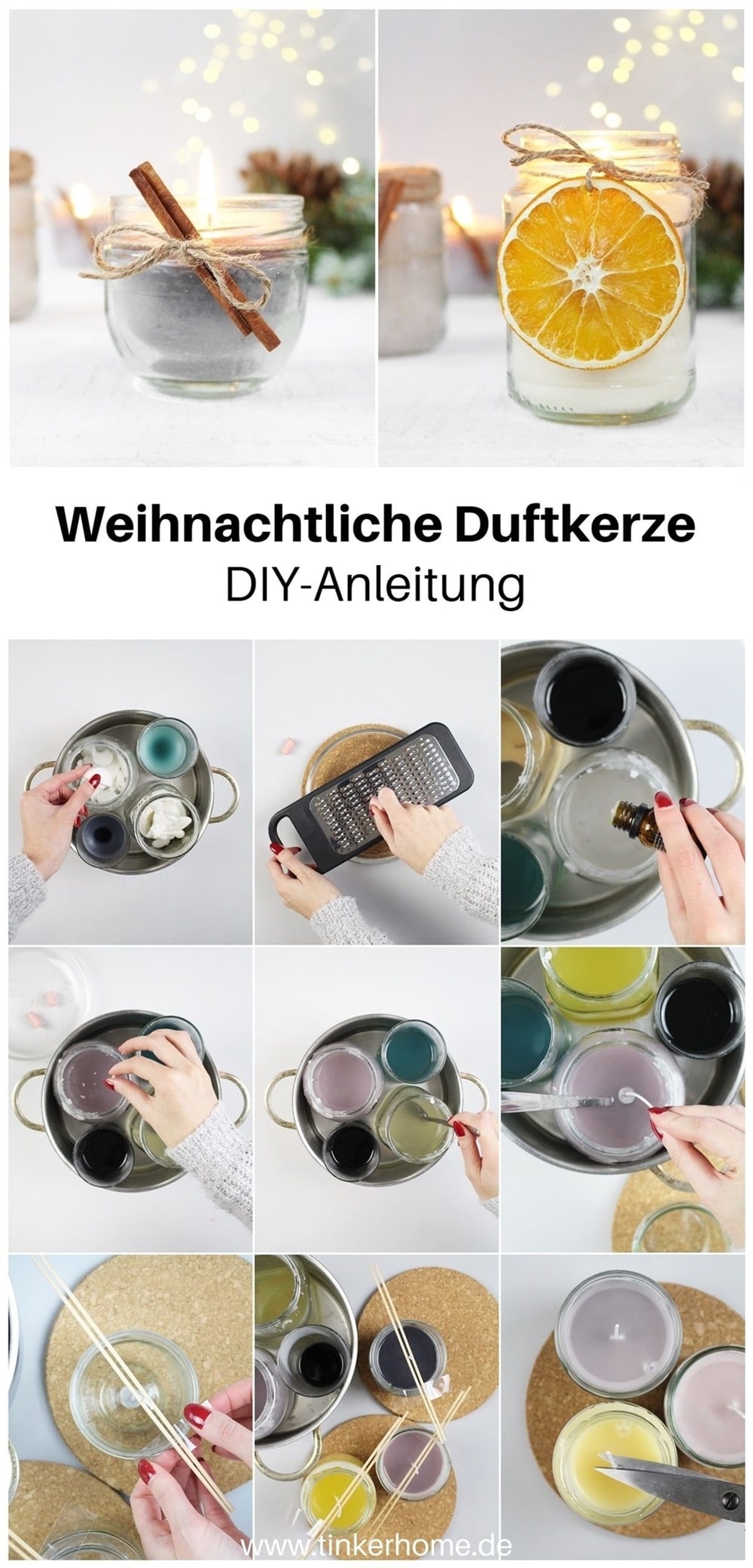 Weihnachtliche Duftkerze
DIY-Anleitung

www.tinkerhome.de